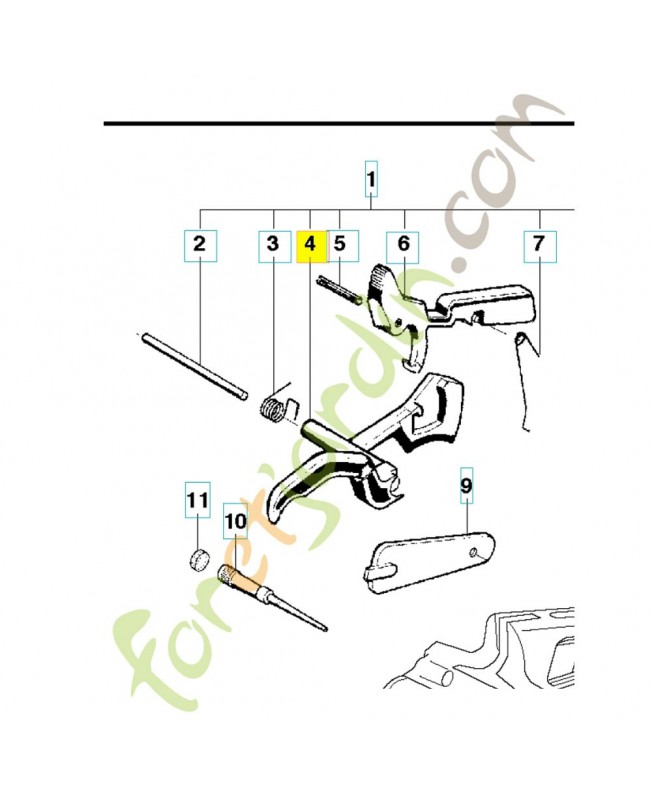 1
2
3
4
5
6
7
9
11
10
foret'jardin.com