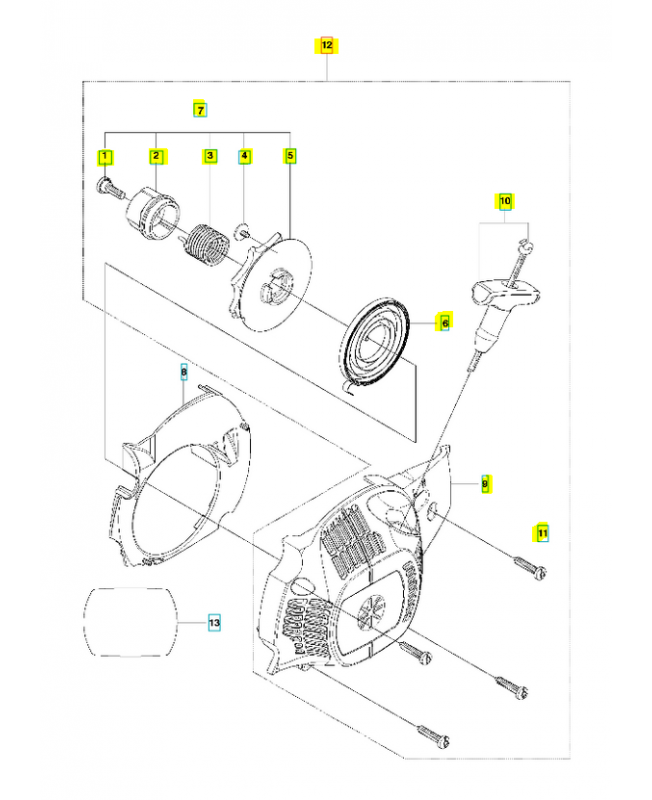 12

7

1 2 3 4 5

10

6

8

9

11

13