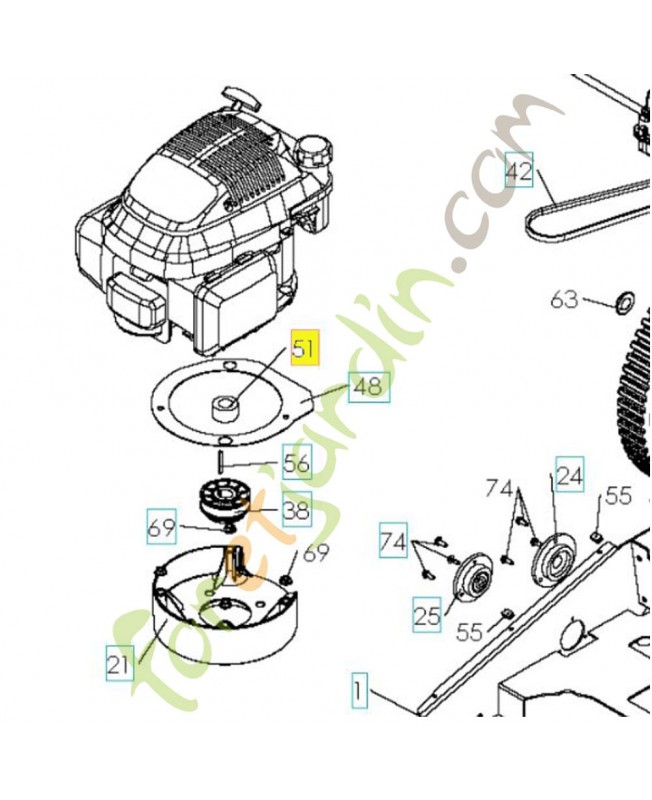 42
63
51
48
56
38
69
69
21
74
24
55
74
25
55
1
foretjardin.com