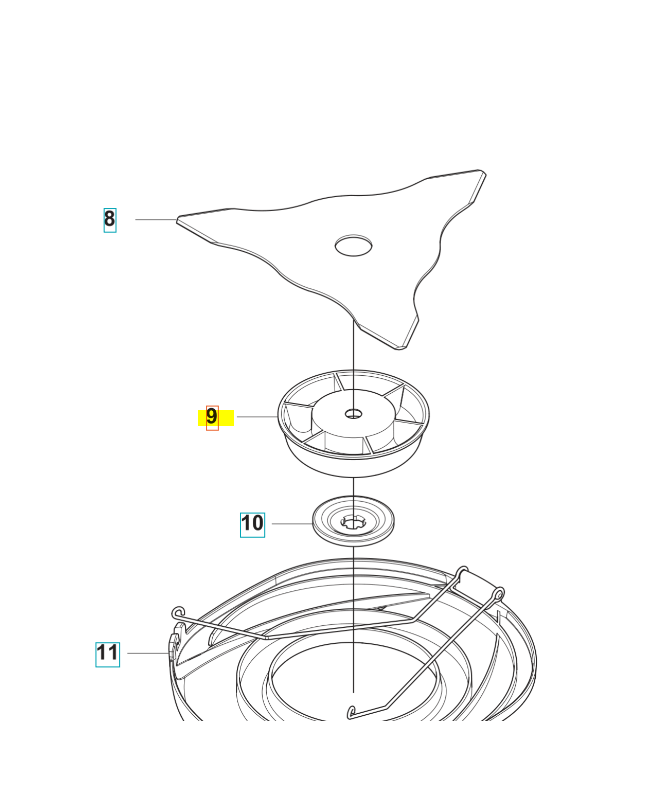 8

9

10

11