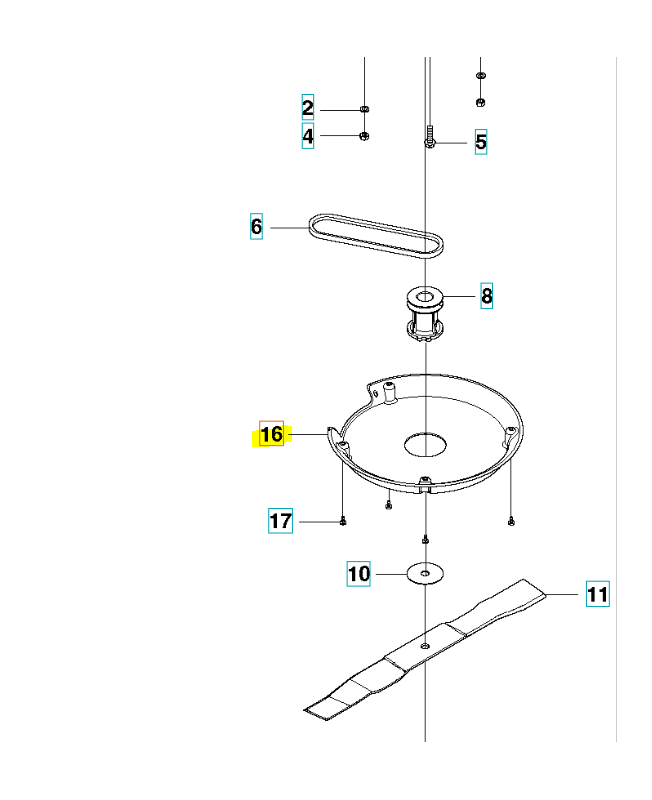 2
4
5
6
8
16
17
10
11