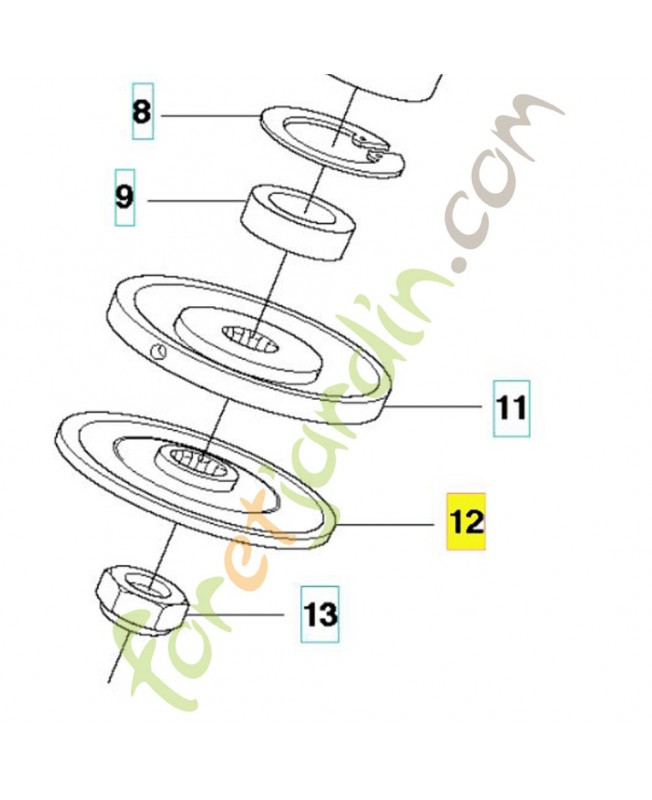 8

9

11

12

13

foretjardin.com