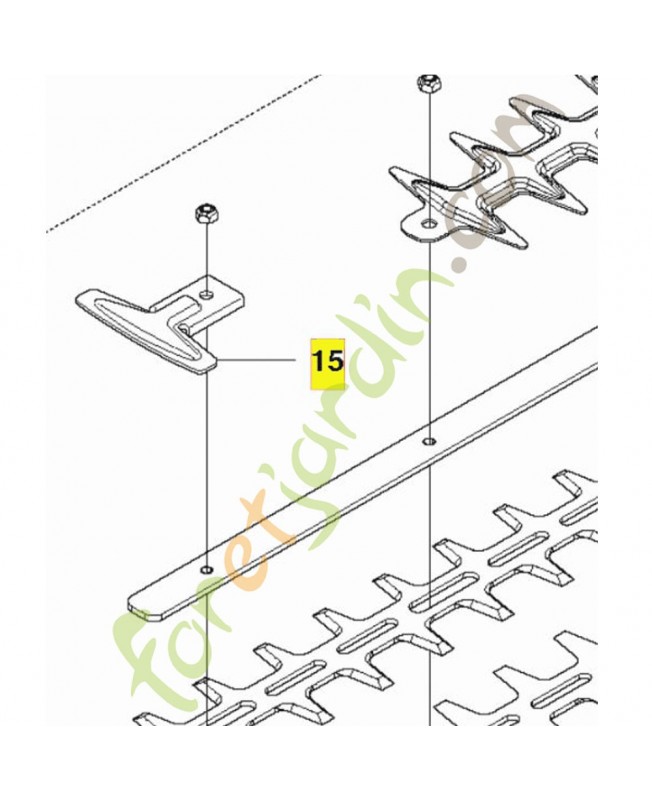 15

foretjardin.com