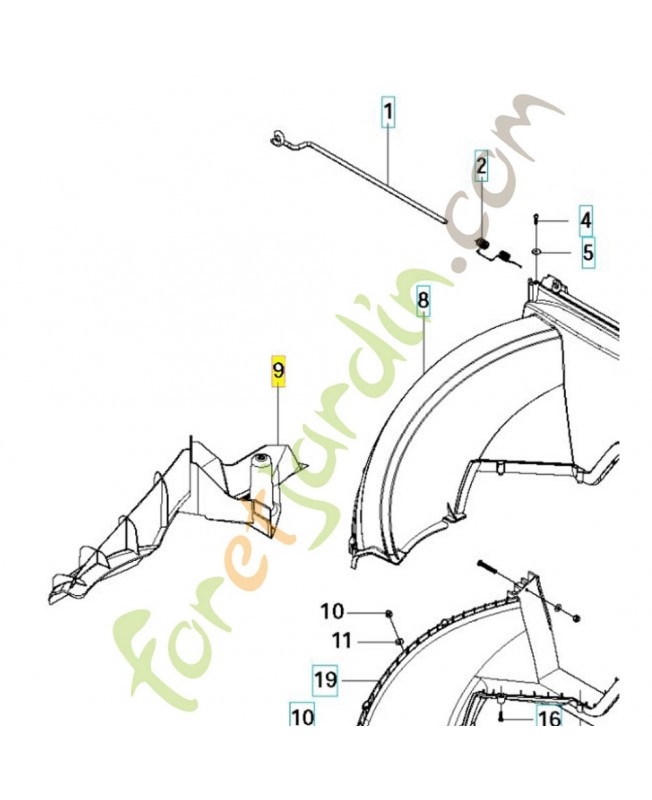 1
2
4
5
8
9
10
11
19
10
16
foretjardin.com