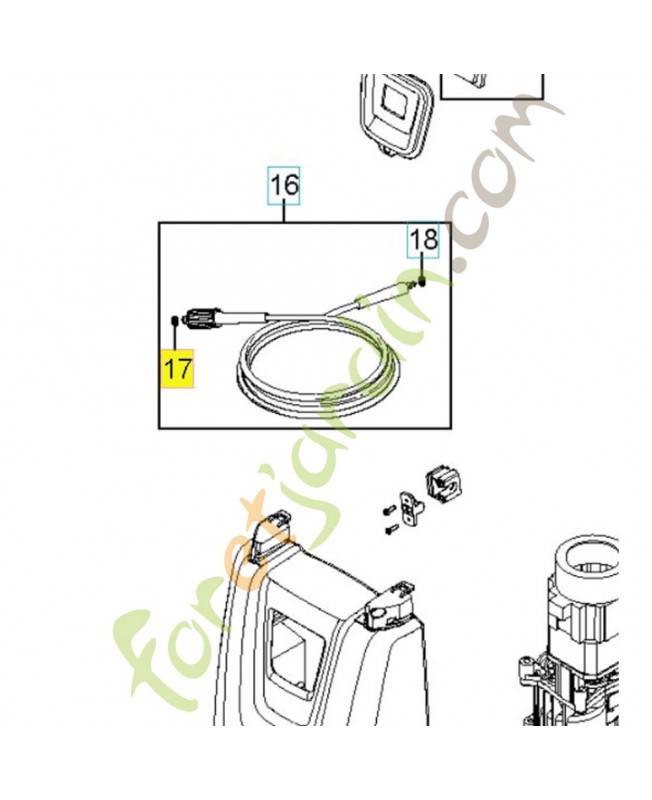 16

18

17

foretjardin.com