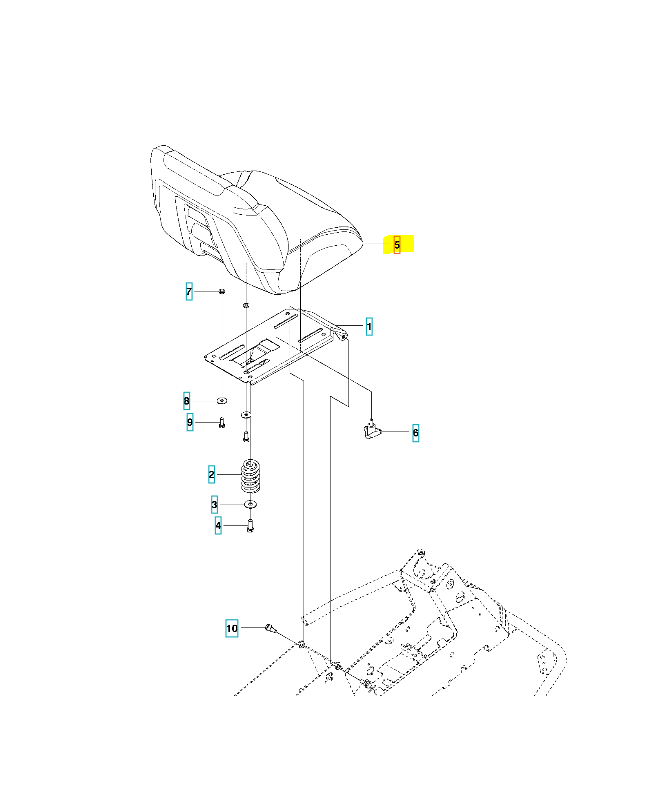 5
7
1
8
9
6
2
3
4
10