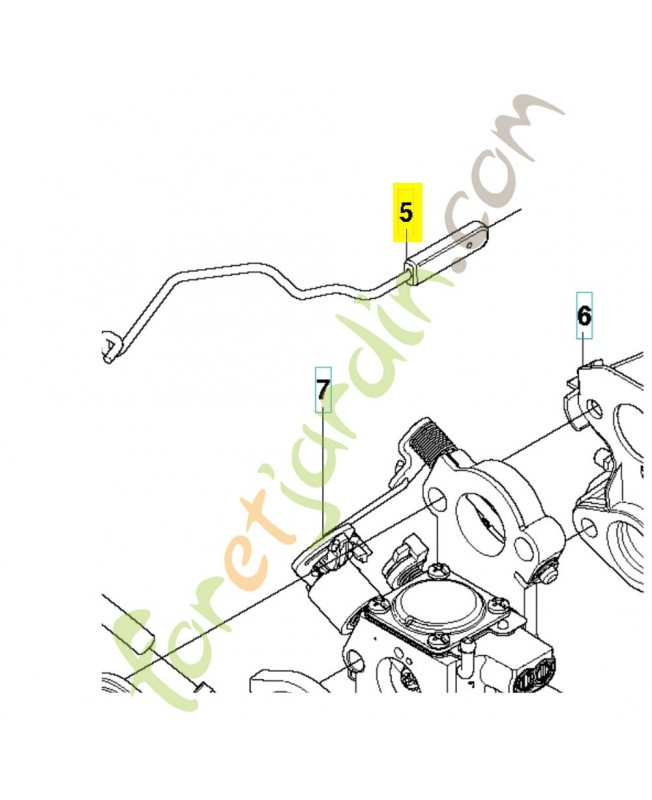 5

6

7

foretjardin.com