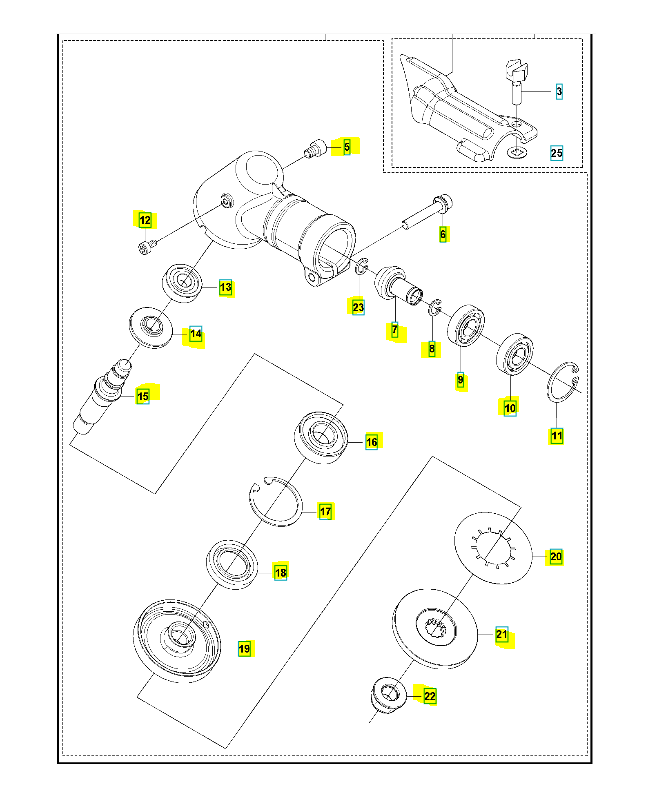 3
25
5
12
6
13
23
7
8
14
9
10
15
11
16
17
20
18
21
19
22