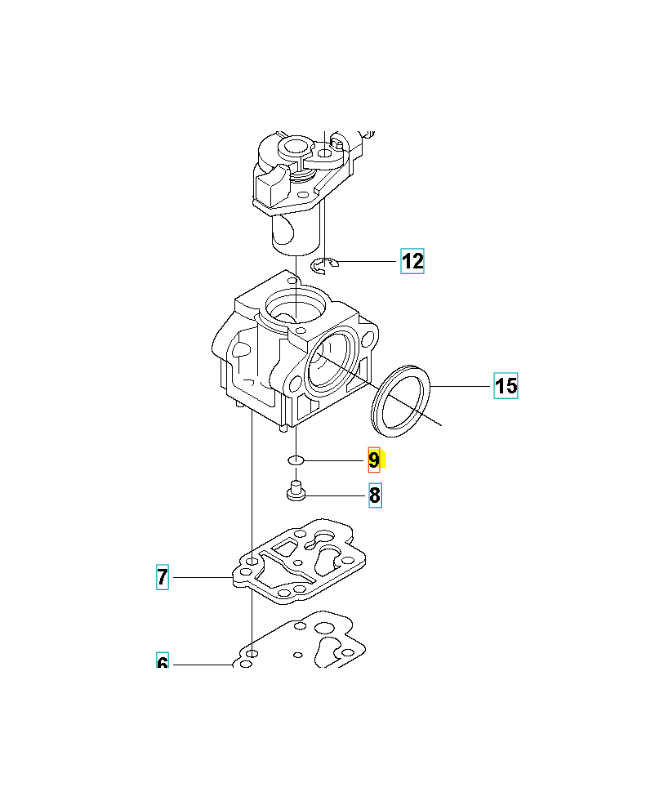 12

15

9

8

7

6