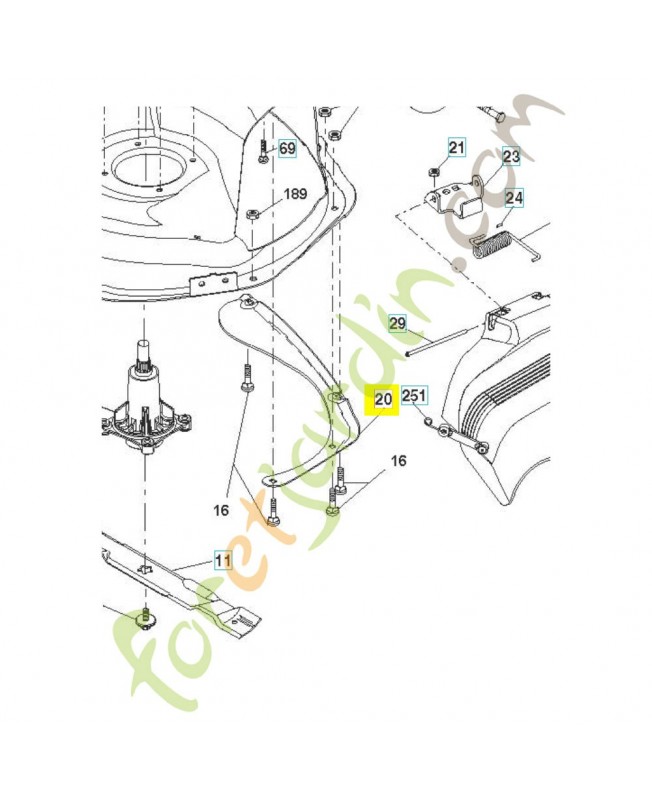 69
189
21
23
24
29
20
251
16
16
11
foretjardin.com