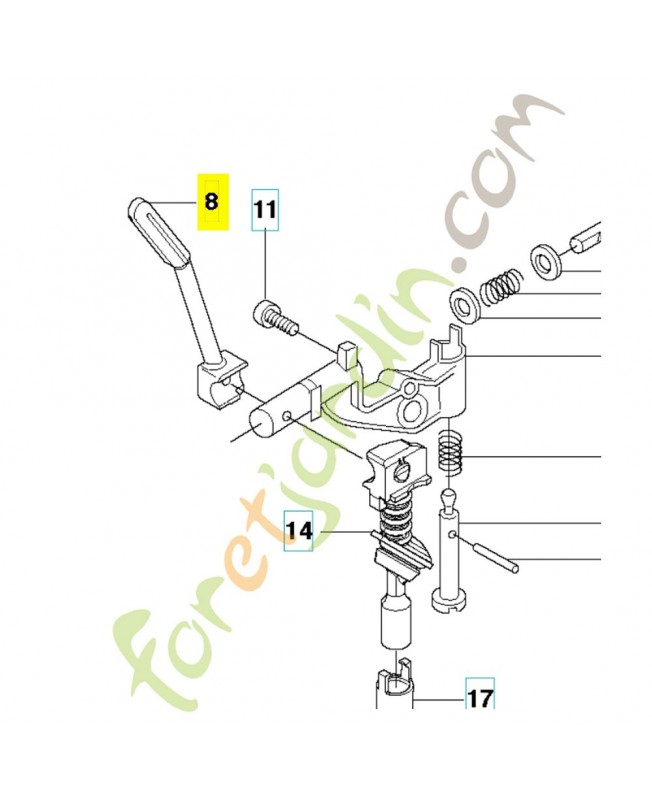 8
11
14
17
foretjardin.com