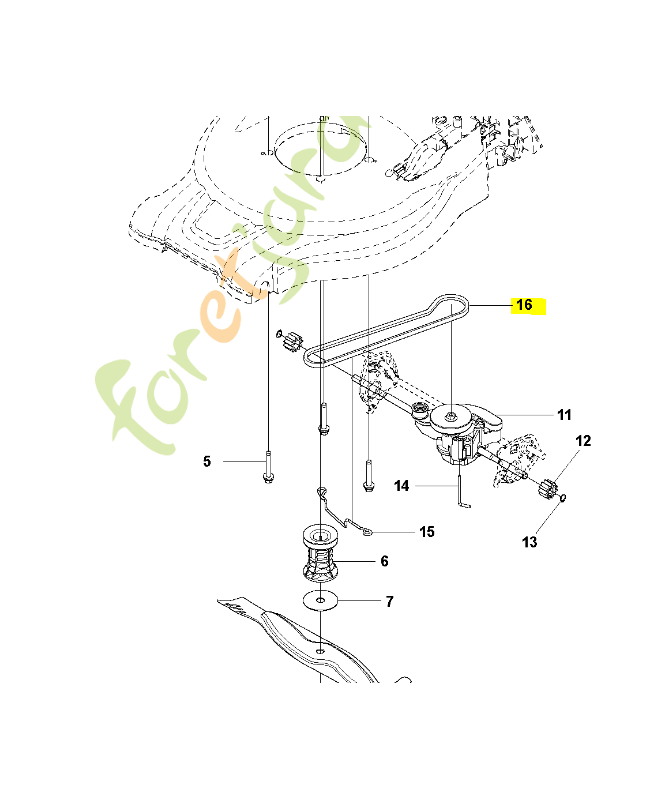 foretjard

16

11

12

5

14

13

15

6

7