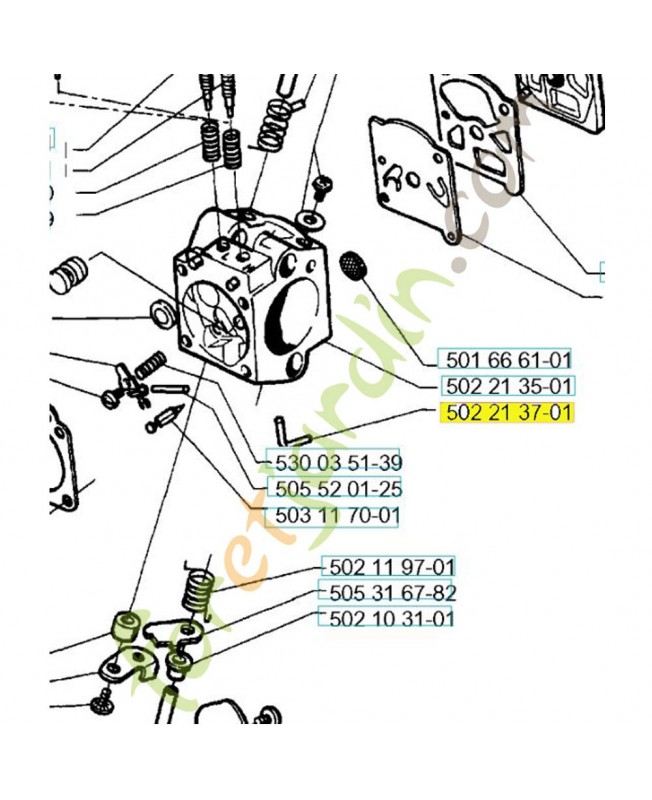 501 66 61-01
502 21 35-01
502 21 37-01
530 03 51-39
505 52 01-25
503 11 70-01
502 11 97-01
505 31 67-82
502 10 31-01
foretjardin.com