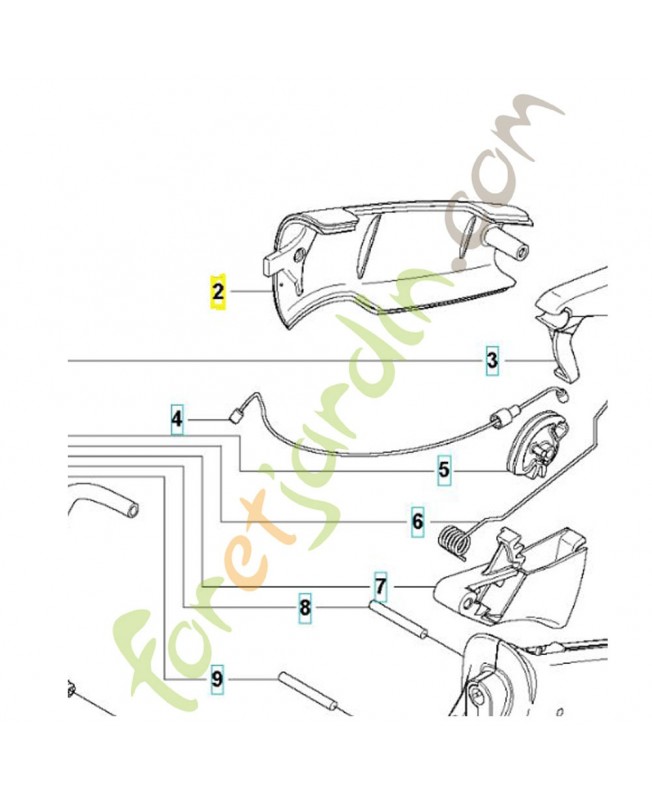 2
3
4
5
6
7
8
9
foretjardin.com