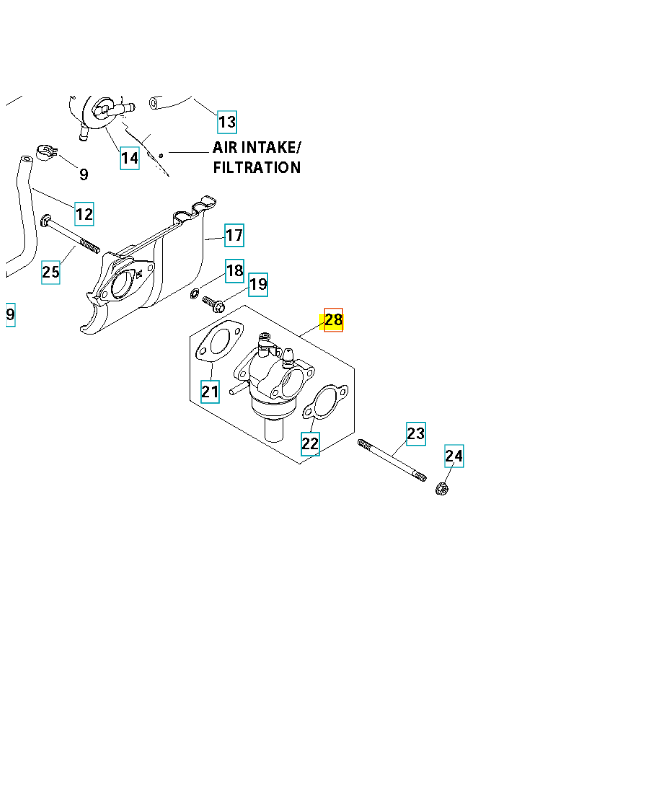 13
14
AIR INTAKE/ FILTRATION
9
12
17
25
18
19
9
28
21
22
23
24