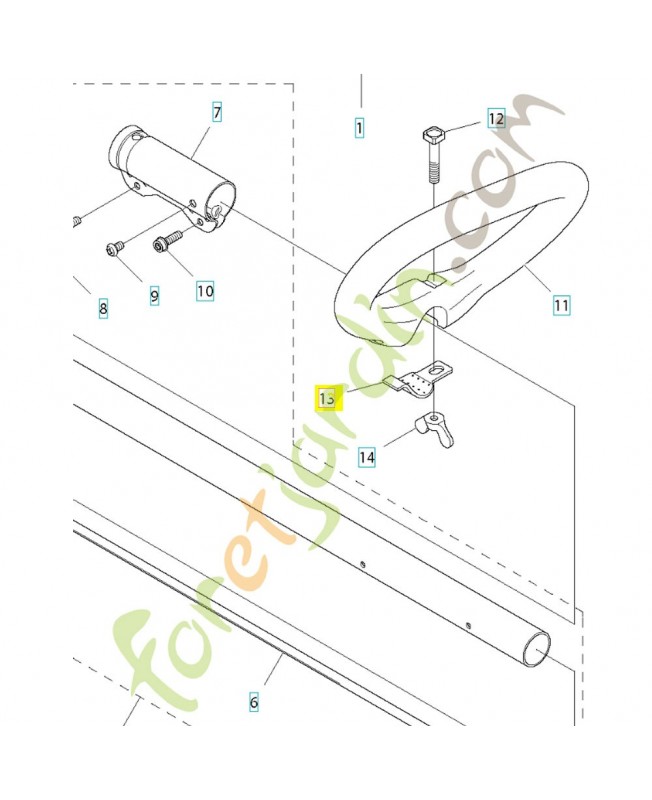 7
1
12
8
9
10
11
13
14
6
foretjardin.com