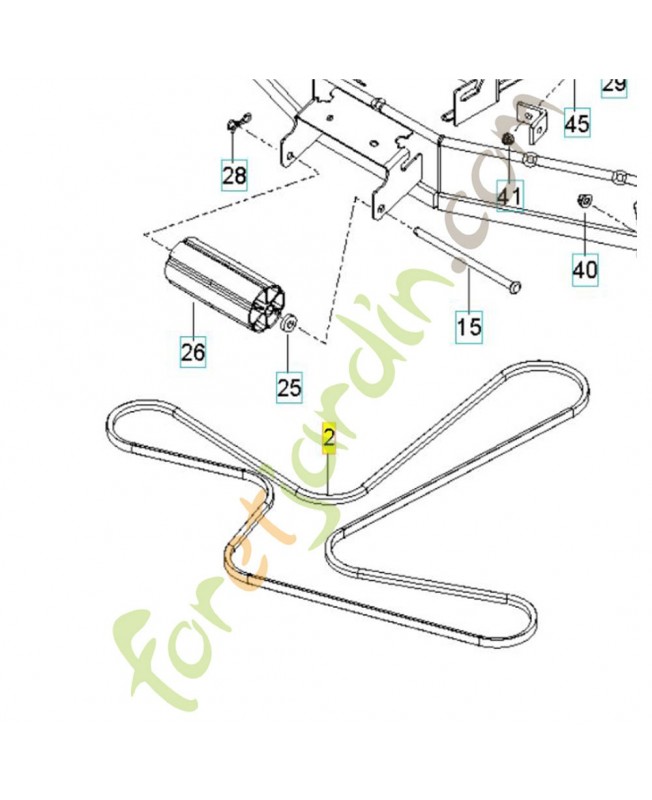 29
45
28
41
40
15
26
25
2
foretjardin.com