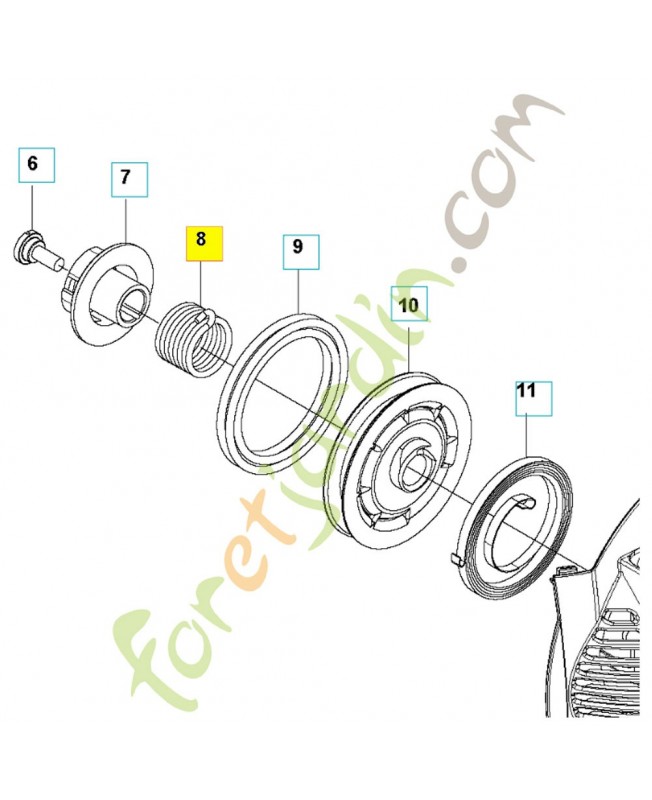 6

7

8

9

10

11

foretjardin.com