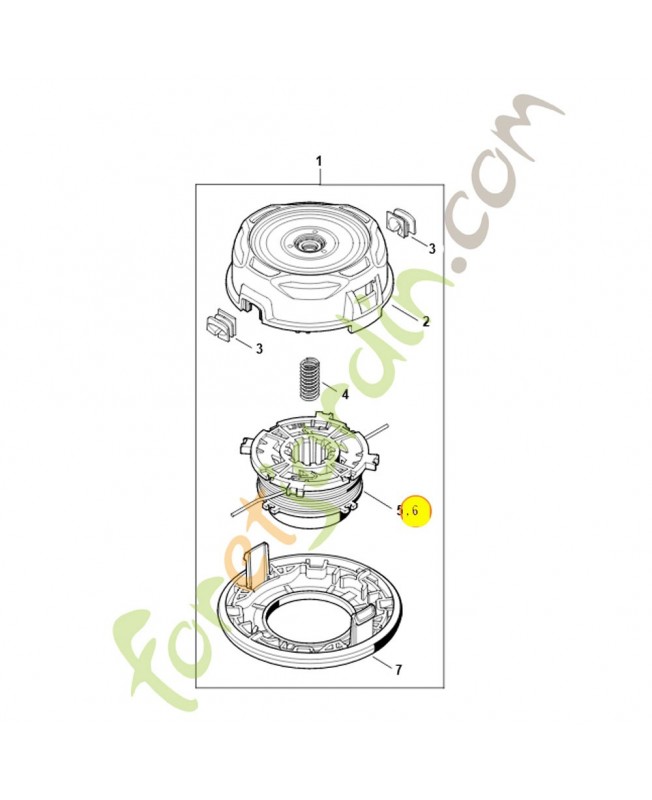 1
3
2
3
4
5, 6
7
ForetJardin.com