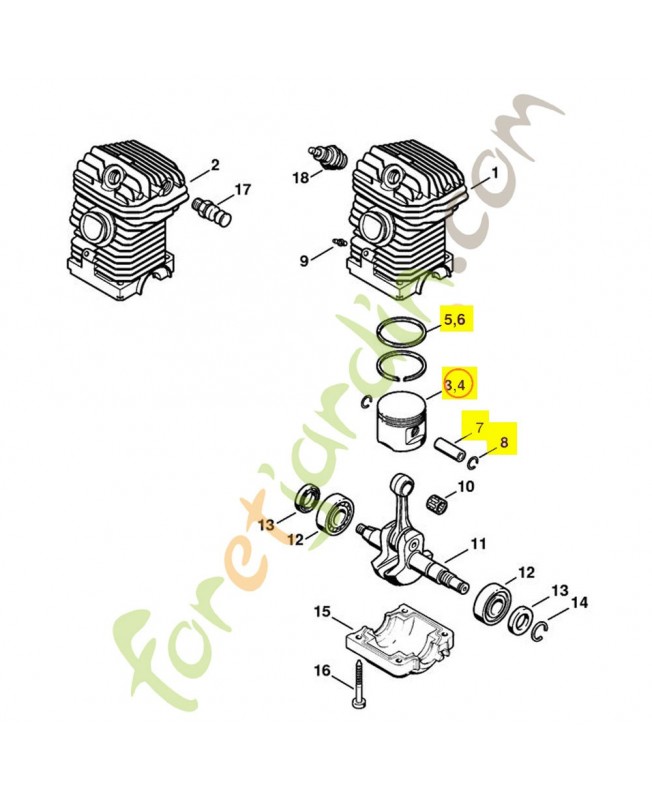 2
17
18
1
9
5,6
3,4
7
8
10
13
12
11
12
13
14
15
16
foretjardin.com