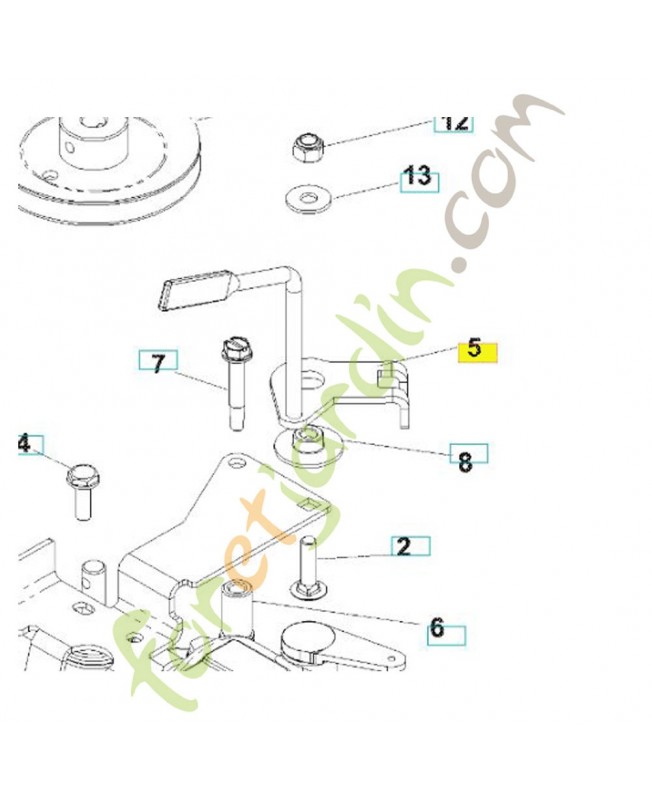 12
13
5
7
8
4
2
6
foretjardin.com