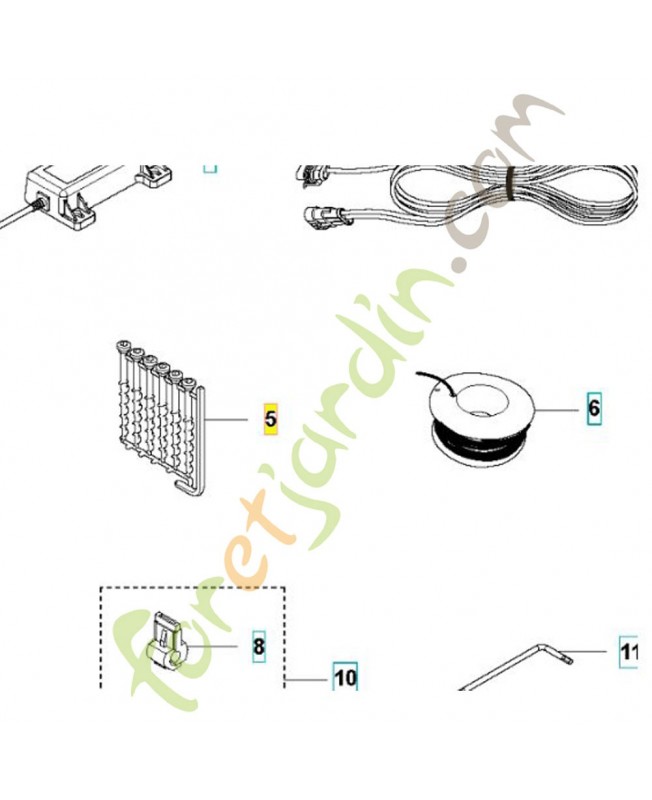 5

6

8

10

11

foretjardin.com