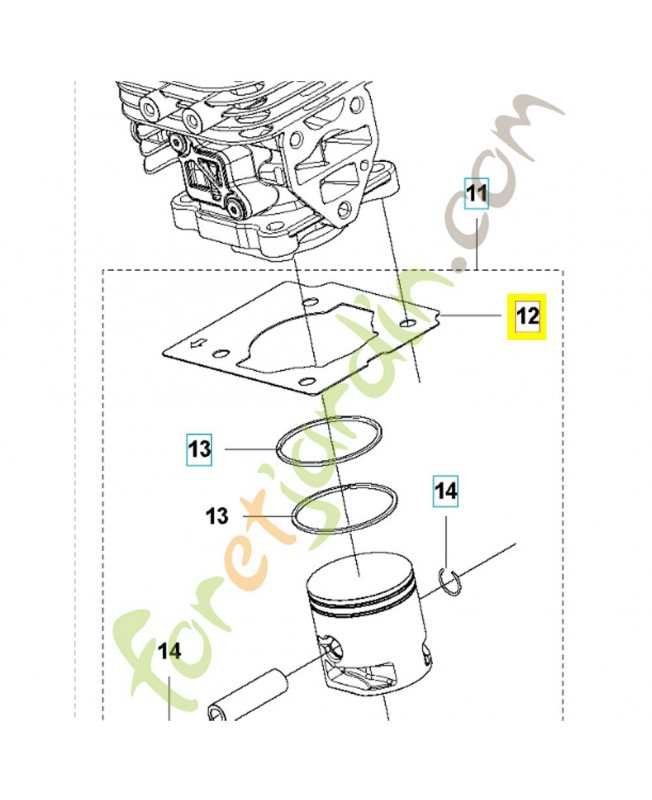 11
12
13
13
14
14
foretjardin.com