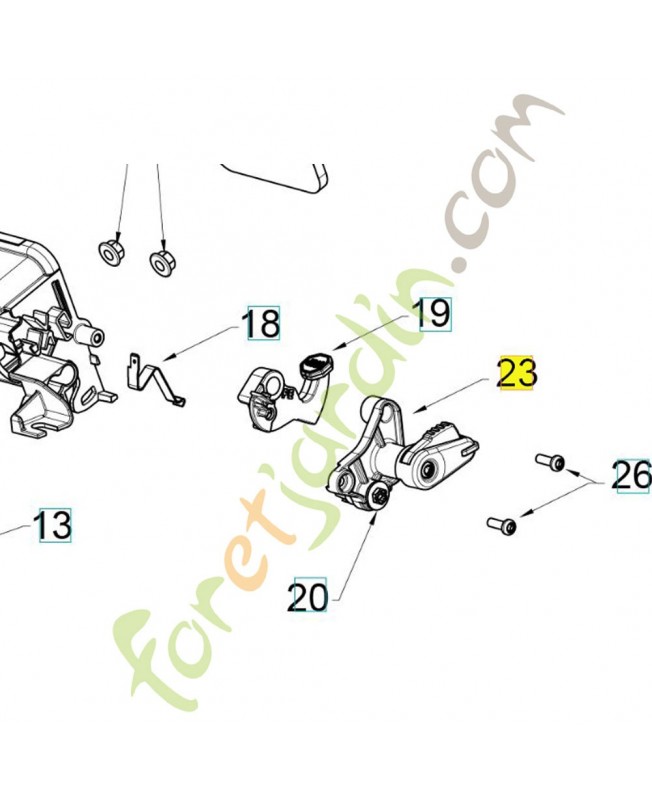 18
19
23
26
13
20
foretjardin.com