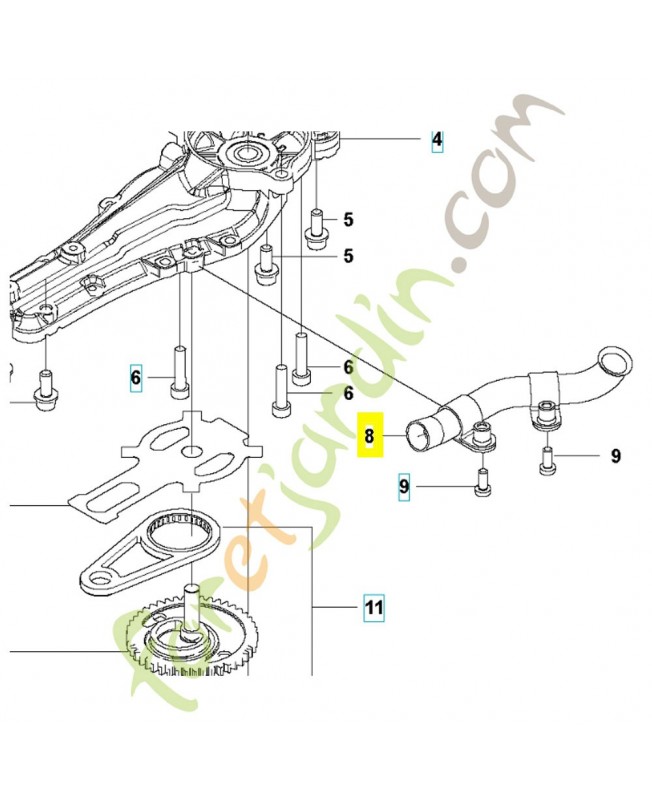 4
5
5
6
6
6
8
9
9
11
foretjardin.com