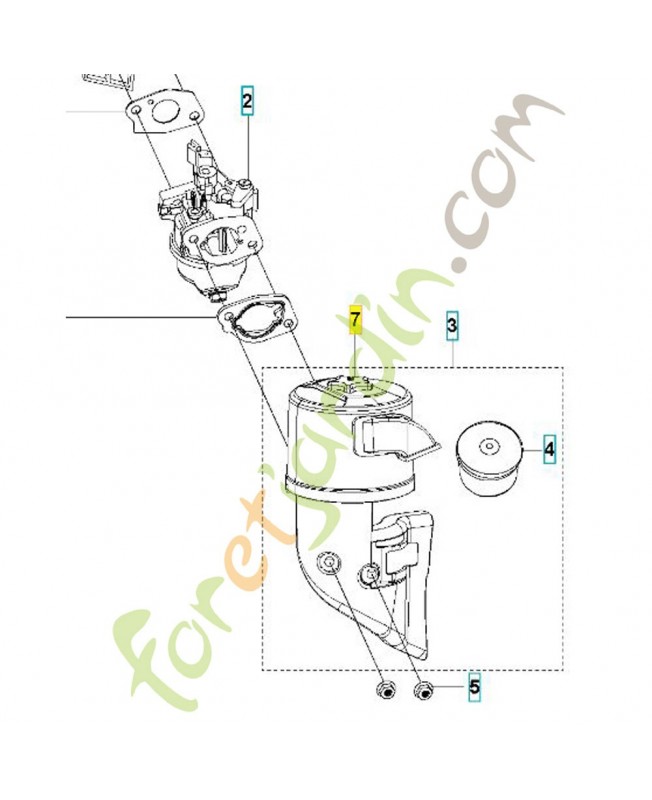 2
7
3
4
5
foretjardin.com