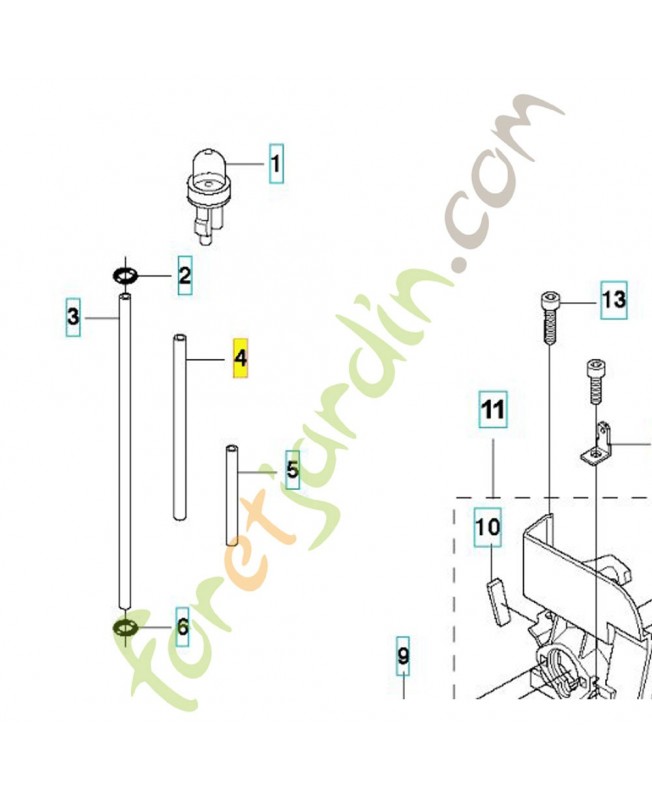 1
2
3
4
5
6
13
11
10
9
foretjardin.com