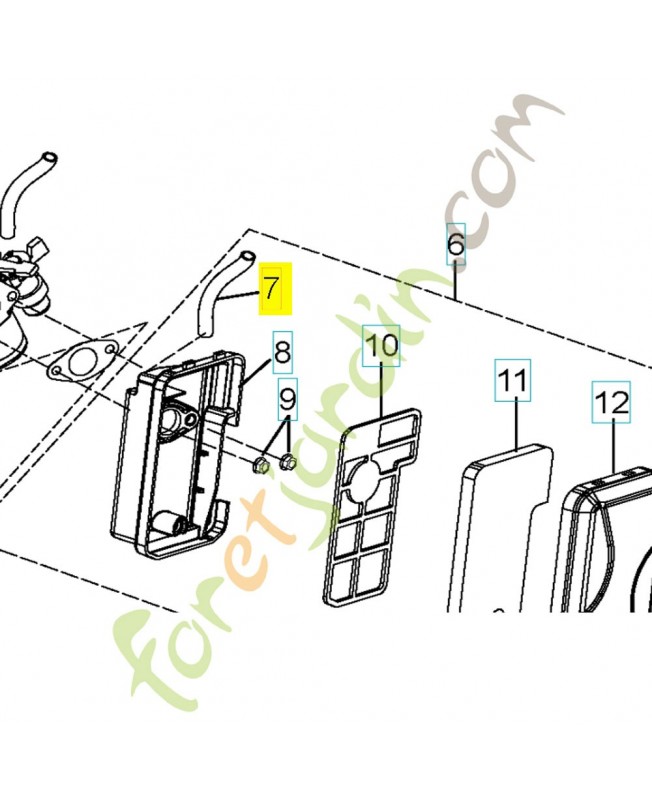 6
7
8
9
10
11
12
foretjardin.com