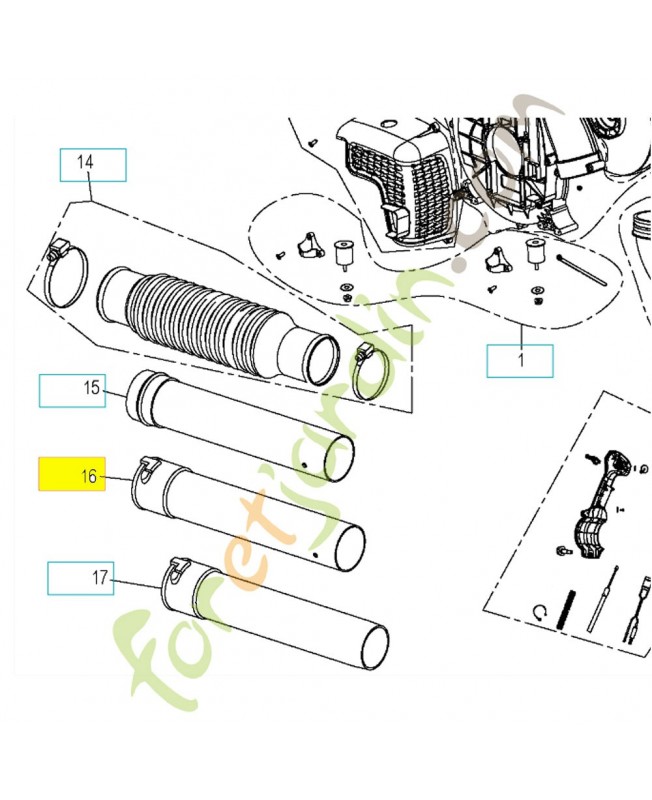 14

1

15

16

17

foretjardin.com