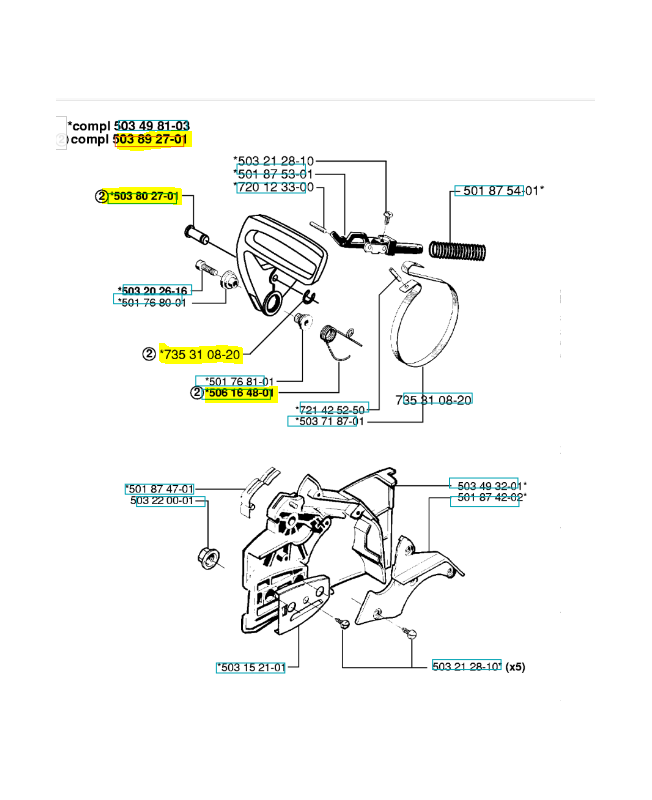 *compl 503 49 81-03
② compl 503 89 27-01

*503 21 28-10
*501 87 53-01
*720 12 33-00
501 87 54-01*
② *503 80 27-01
*503 20 26-16
*501 76 80-01
② *735 31 08-20
*501 76 81-01
② *506 16 48-01
*721 42 52-50
*503 71 87-01
735 31 08-20

*501 87 47-01
503 22 00-01
503 49 32-01*
501 87 42-02*
*503 15 21-01
503 21 28-10* (x5)