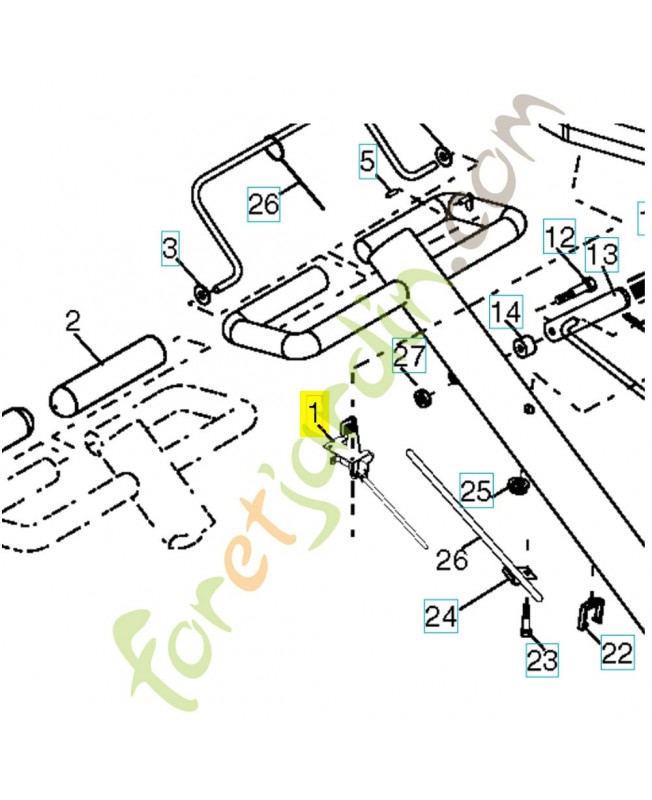 5
26
3
12
13
2
14
27
1
25
26
24
23
22
foretjardin.com