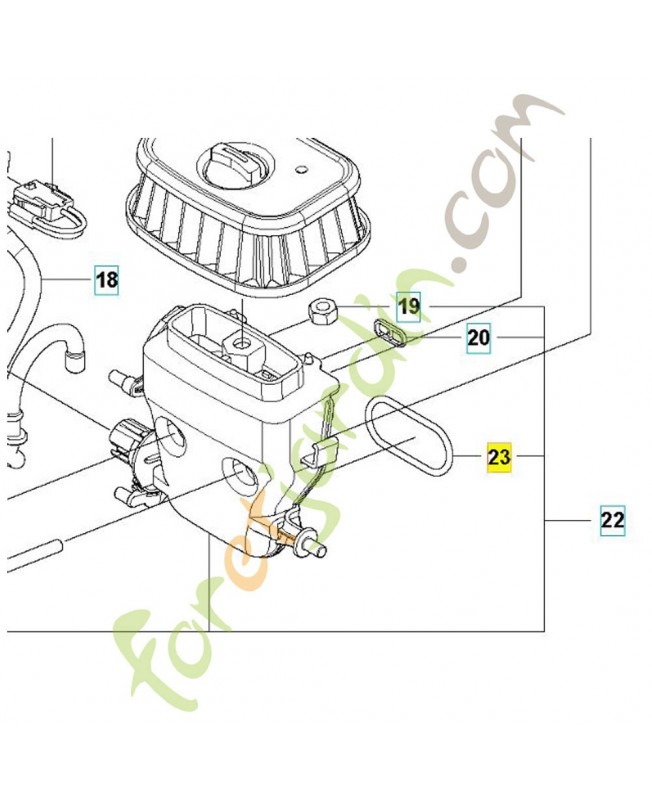 18

19

20

23

22

forestjardin.com