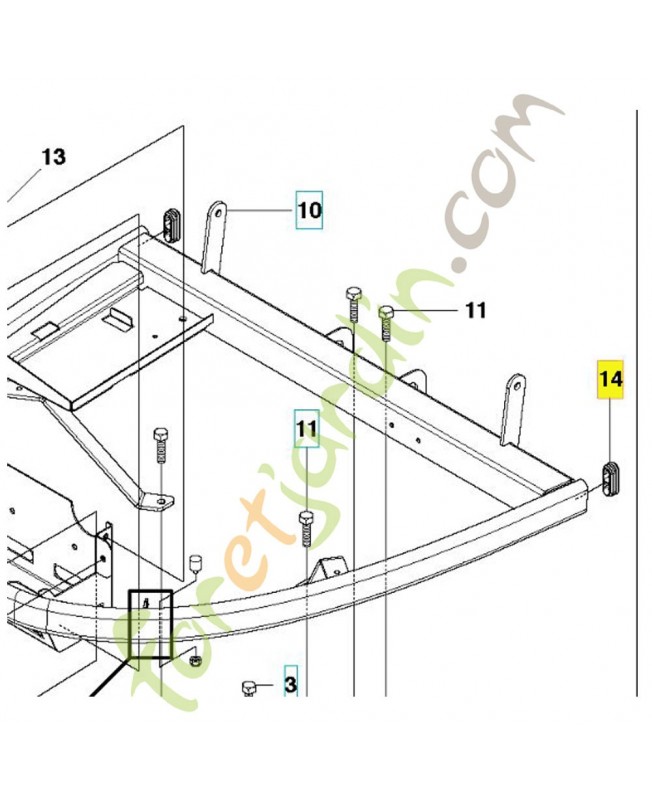 13

10

11

14

11

3

foretjardin.com