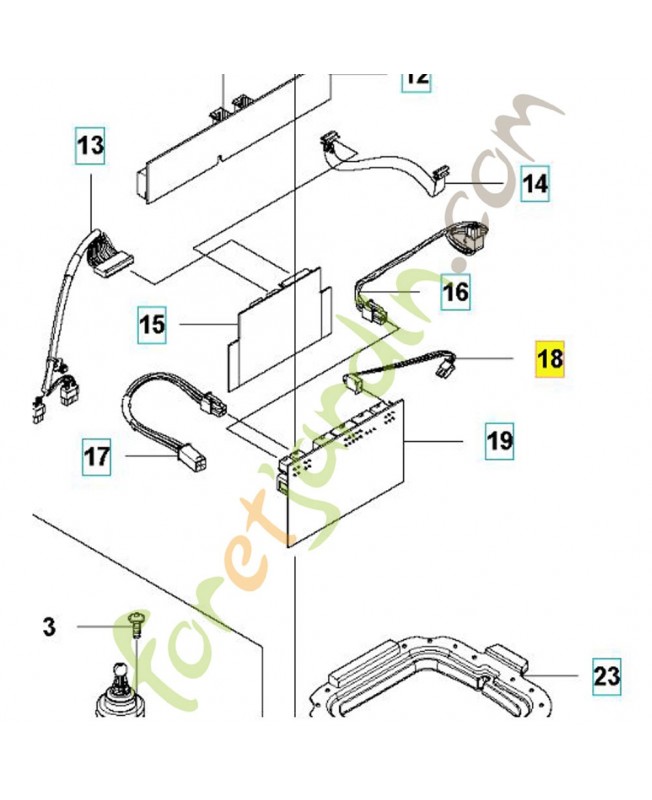 12
13
14
16
15
18
17
19
3
23
foretjardin.com