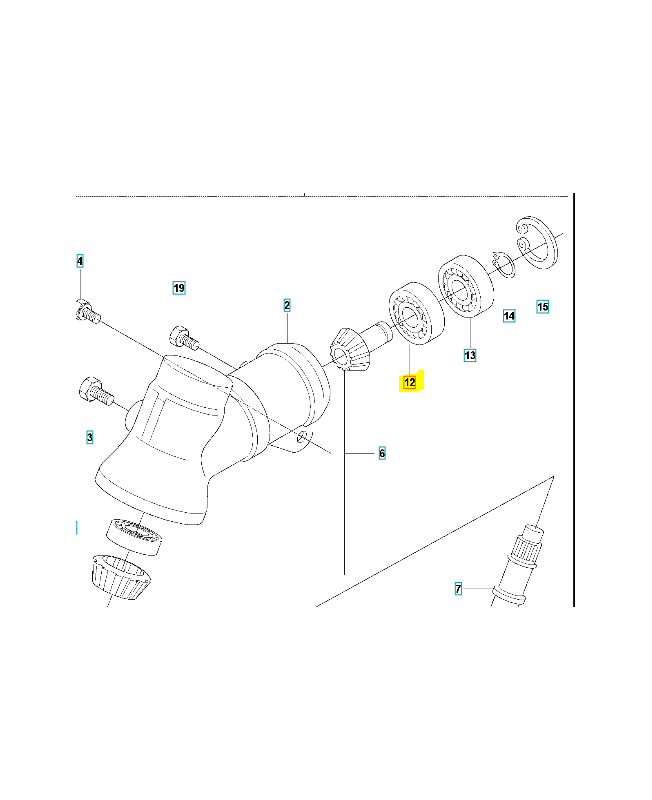 4

19

2

14

15

13

12

3

6

7