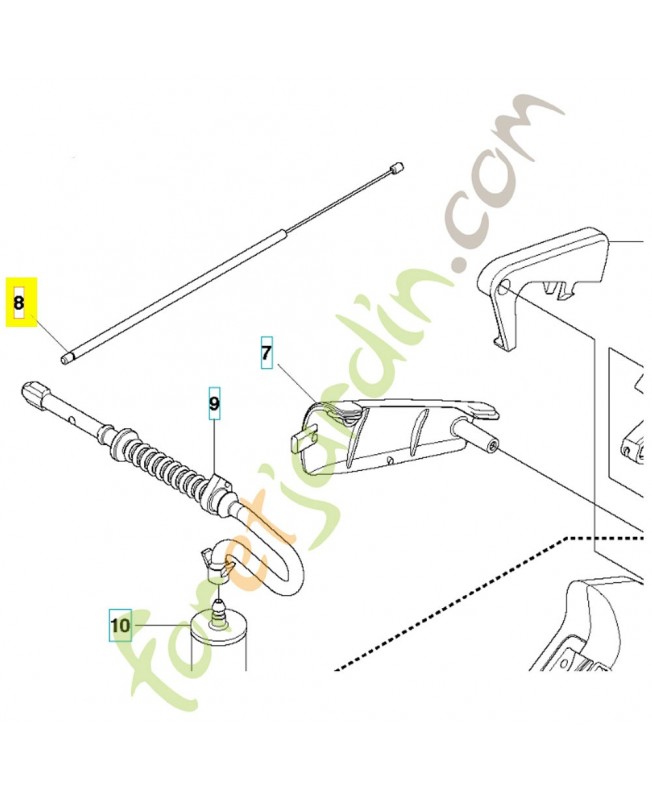 8
7
9
10
foretjardin.com