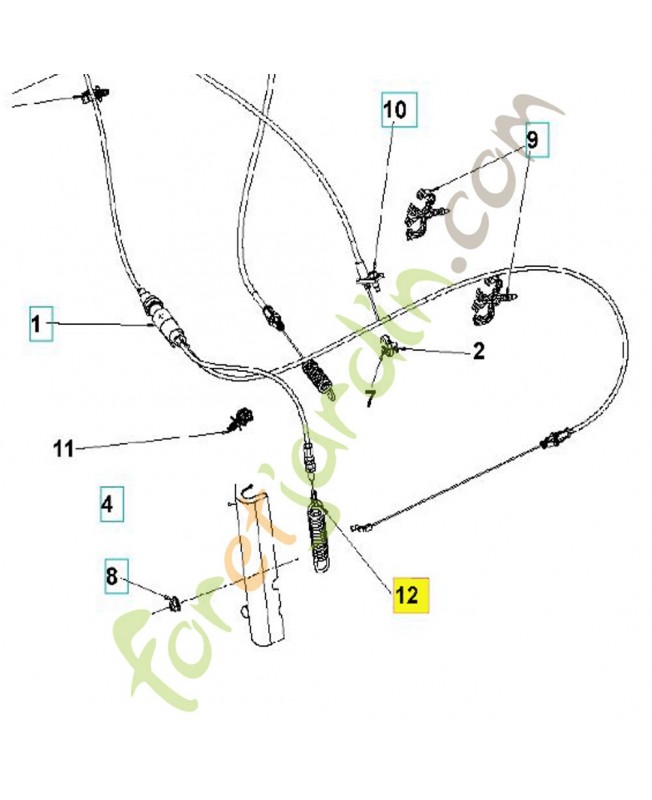 10
9
1
2
7
11
4
8
12
foretjardin.com