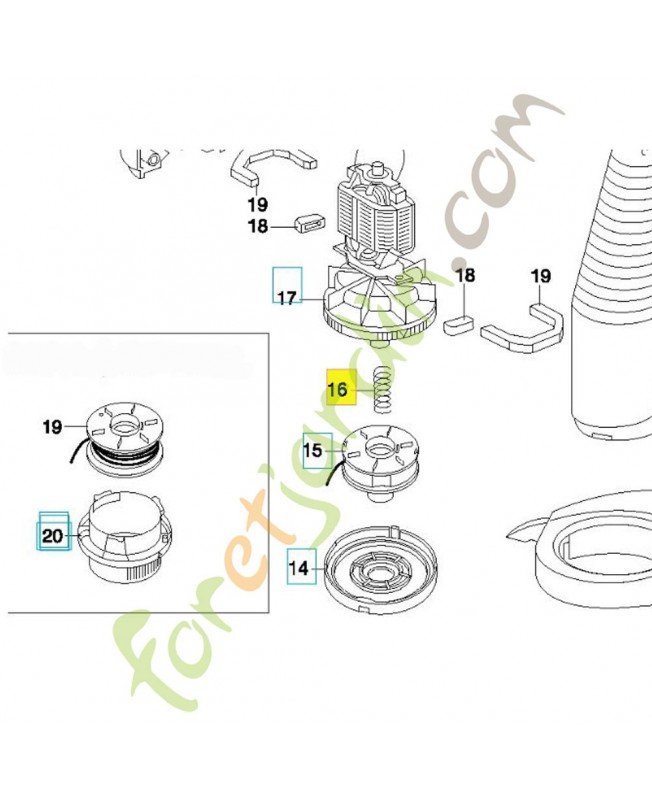 19
18
17
18
19
16
19
15
20
14
foretjardin.com