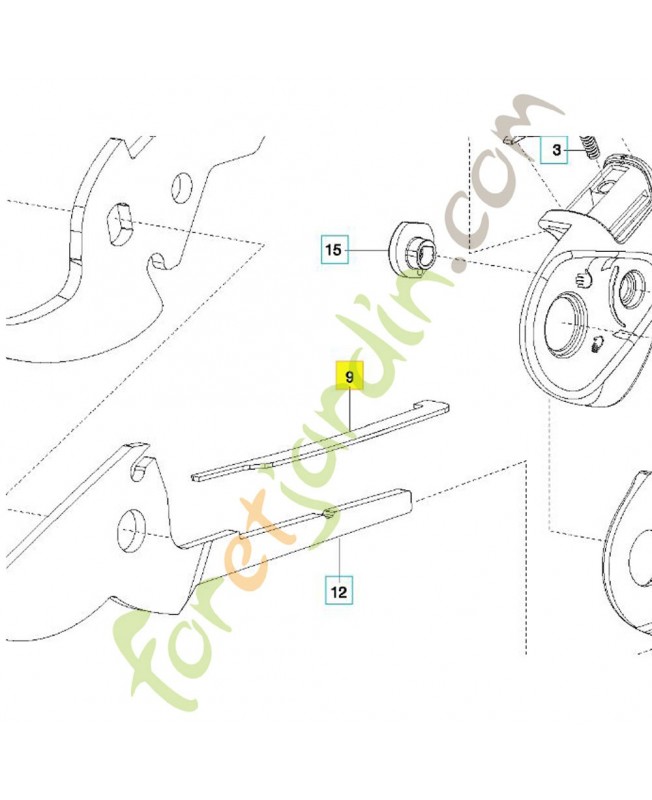 3

15

9

12

foretjardin.com