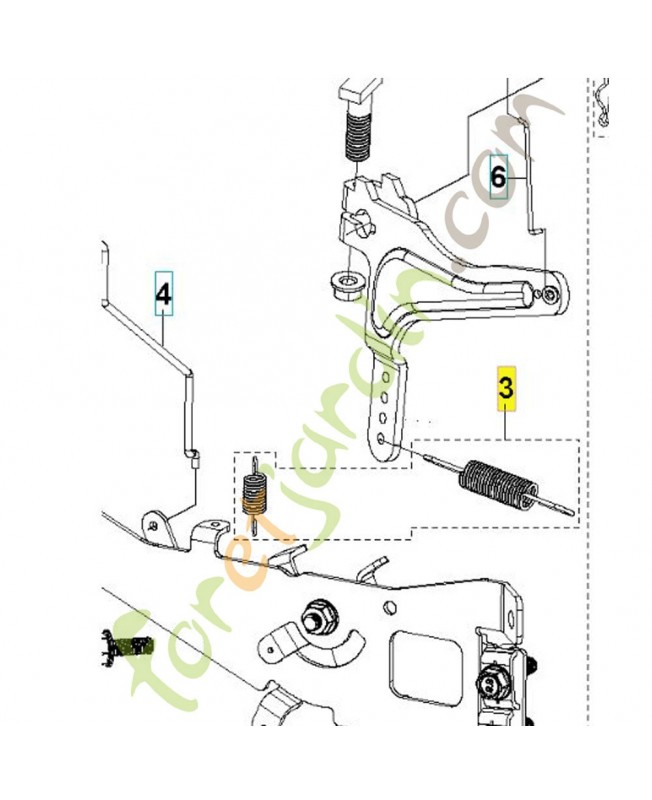 6
4
3
foretjardin.com