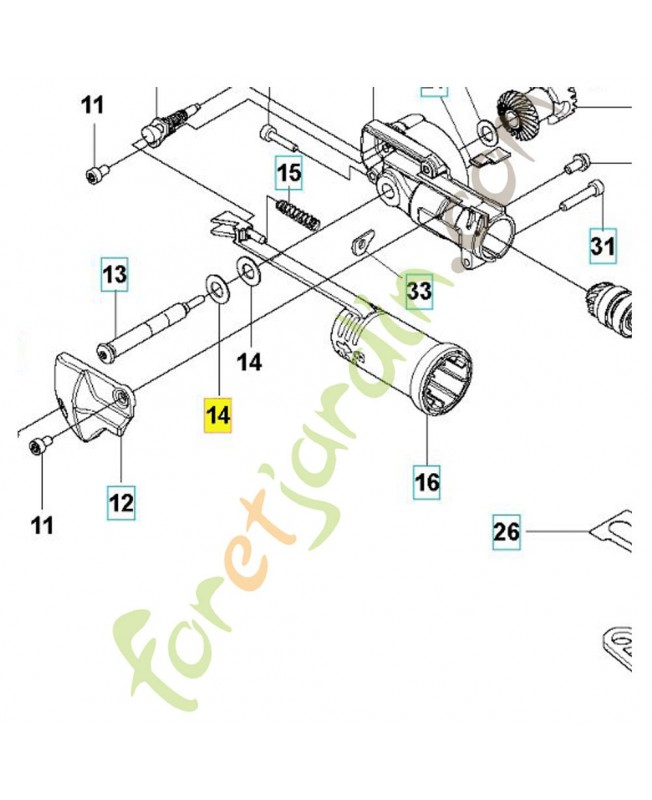 11
15
31
13
33
14
14
16
12
11
26
foretjardin.com