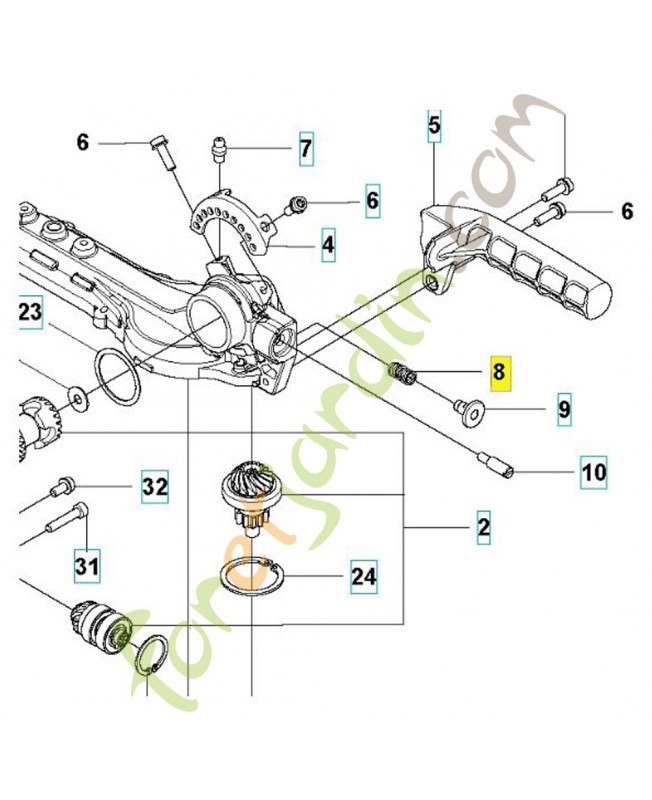 6
7
5
6
6
4
23
8
9
10
32
2
31
24
foretjardin.com