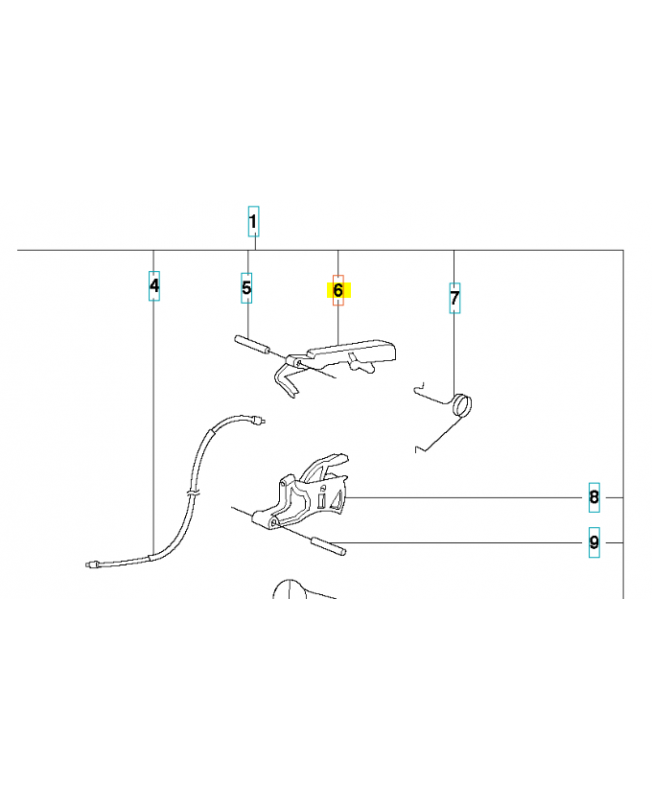 1
4
5
6
7
8
9