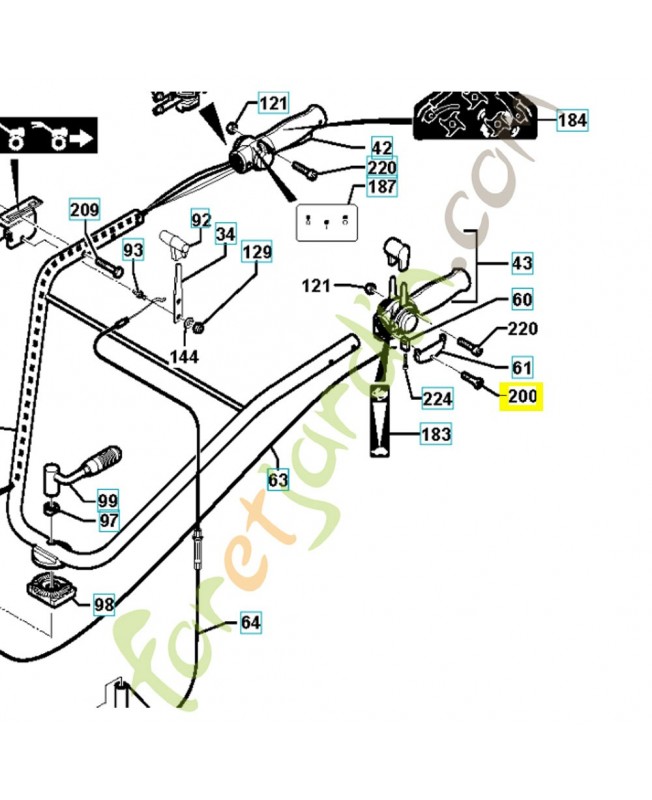 121
184
42
220
187
209
92
34
93
129
43
121
60
220
144
61
224
200
183
63
99
97
98
64
foretjardin.com