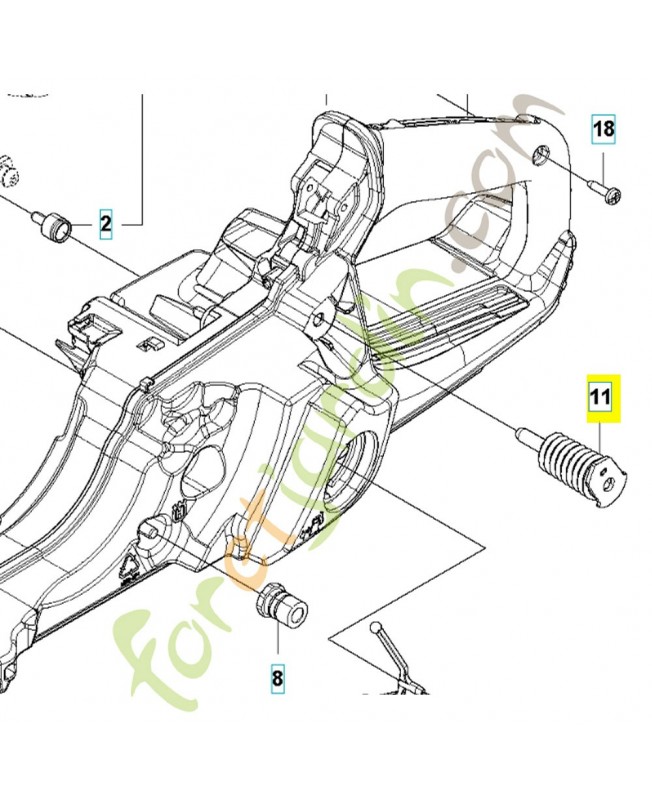 18

2

11

8

foretjardin.com