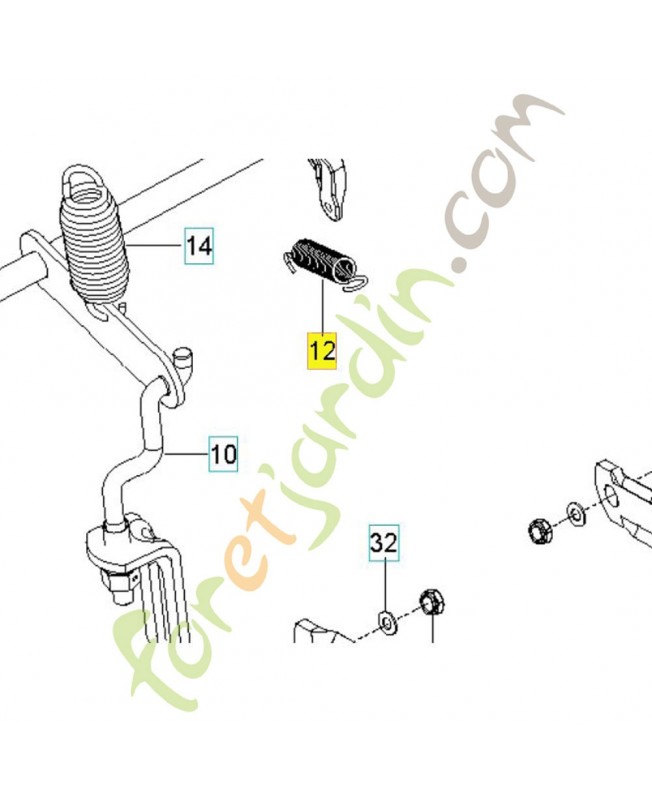 14
12
10
32
foretjardin.com